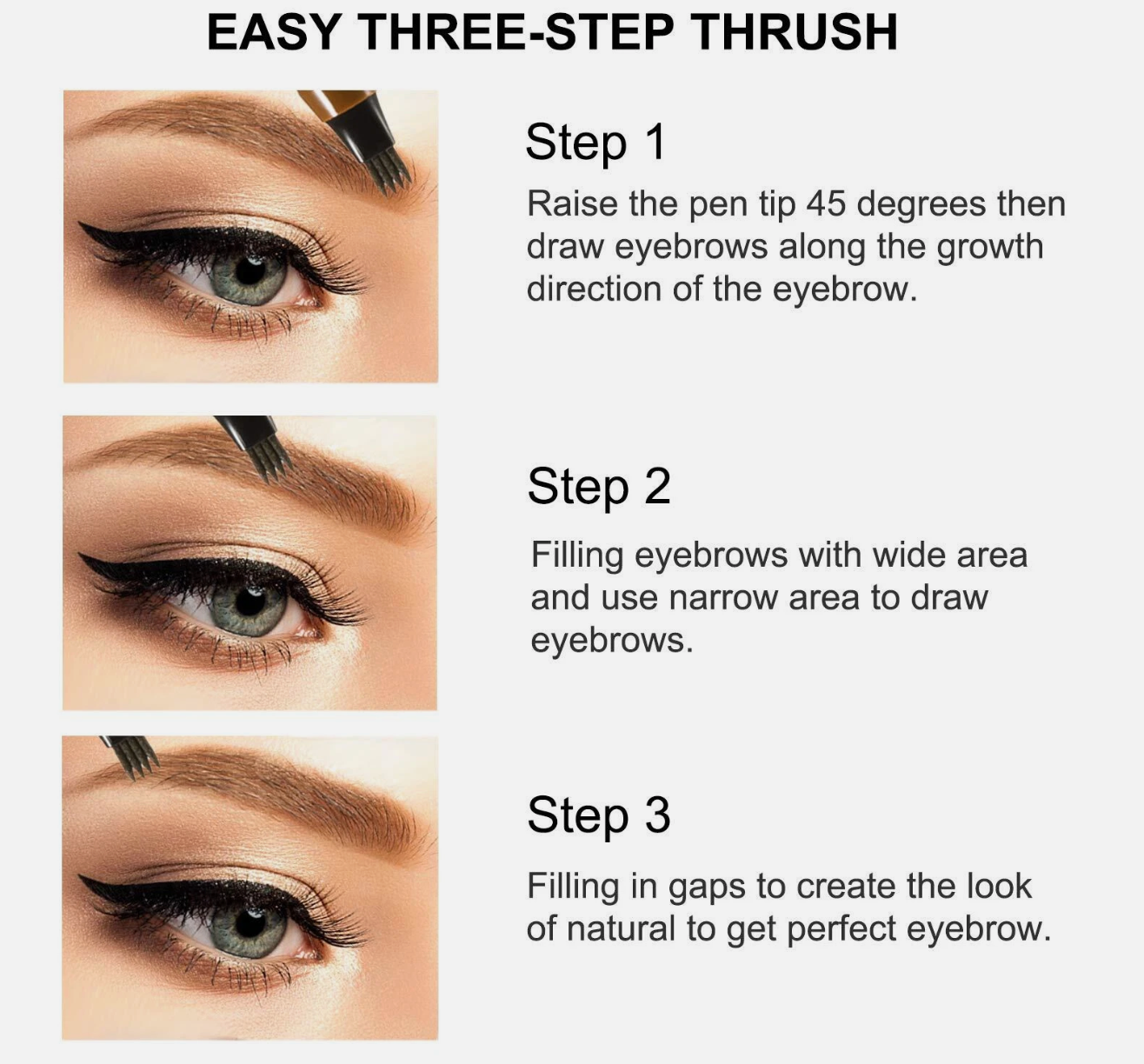 EASY THREE-STEP THRUSH

Step 1

Raise the pen tip 45 degrees then draw eyebrows along the growth direction of the eyebrow.

Step 2

Filling eyebrows with wide area and use narrow area to draw eyebrows.

Step 3

Filling in gaps to create the look of natural to get perfect eyebrow.